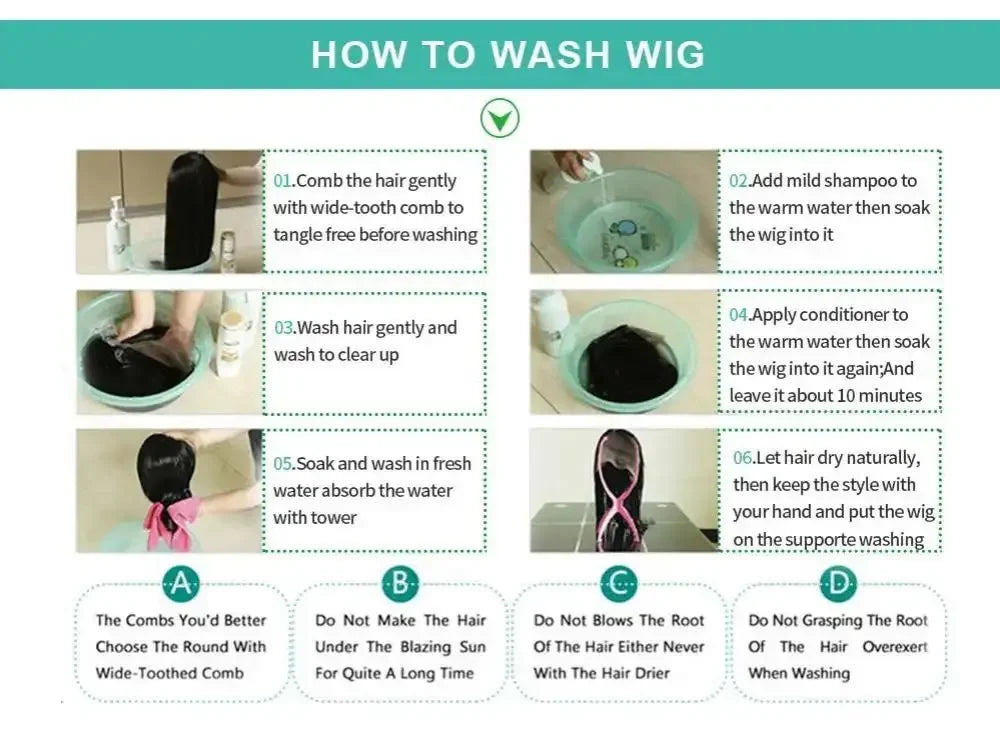 HOW TO WASH WIG

01.Comb the hair gently with wide-tooth comb to tangle free before washing

02.Add mild shampoo to the warm water then soak the wig into it

03.Wash hair gently and wash to clear up

04.Apply conditioner to the warm water then soak the wig into it again;And leave it about 10 minutes

05.Soak and wash in fresh water absorb the water with tower

06.Let hair dry naturally, then keep the style with your hand and put the wig on the supporte washing

A
The Combs You'd Better Choose The Round With Wide-Toothed Comb

B
Do Not Make The Hair Under The Blazing Sun For Quite A Long Time

C
Do Not Blows The Root Of The Hair Either Never With The Hair Drier

D
Do Not Grasping The Root Of The Hair Overexert When Washing